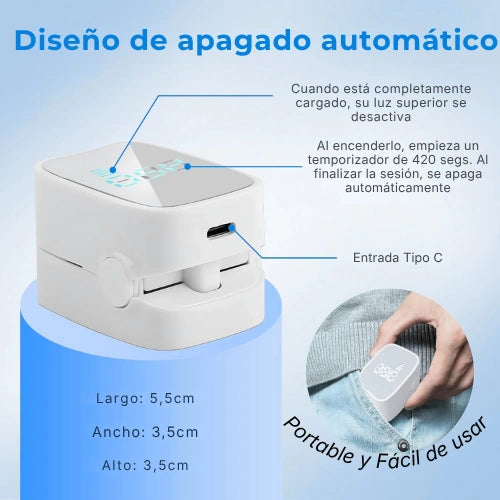 Diseño de apagado automático

Cuando está completamente cargado, su luz superior se desactiva

Al encenderlo, empieza un temporizador de 420 segs. Al finalizar la sesión, se apaga automáticamente

Entrada Tipo C

Largo: 5,5cm

Ancho: 3,5cm

Alto: 3,5cm

Portable y Fácil de usar