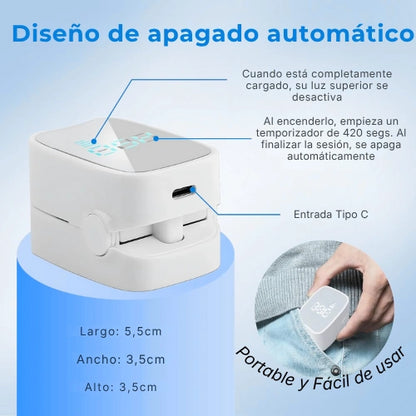 Diseño de apagado automático

Cuando está completamente cargado, su luz superior se desactiva

Al encenderlo, empieza un temporizador de 420 segs. Al finalizar la sesión, se apaga automáticamente

Entrada Tipo C

Largo: 5,5cm

Ancho: 3,5cm

Alto: 3,5cm

Portable y Fácil de usar