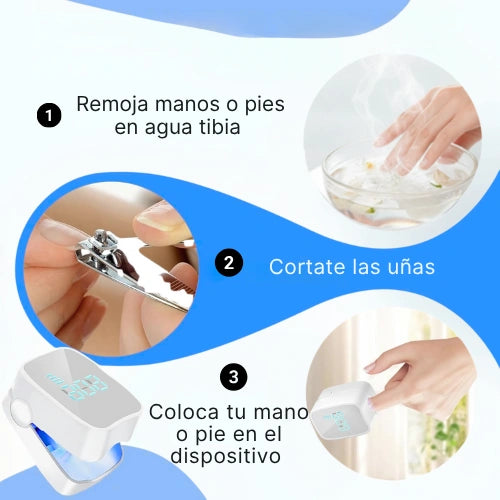 1 Remoja manos o pies en agua tibia

2 Cortate las uñas

3 Coloca tu mano o pie en el dispositivo