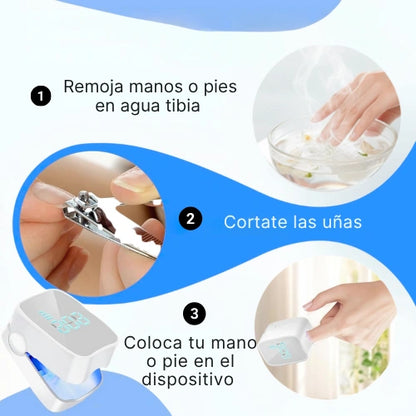 1 Remoja manos o pies en agua tibia

2 Cortate las uñas

3 Coloca tu mano o pie en el dispositivo